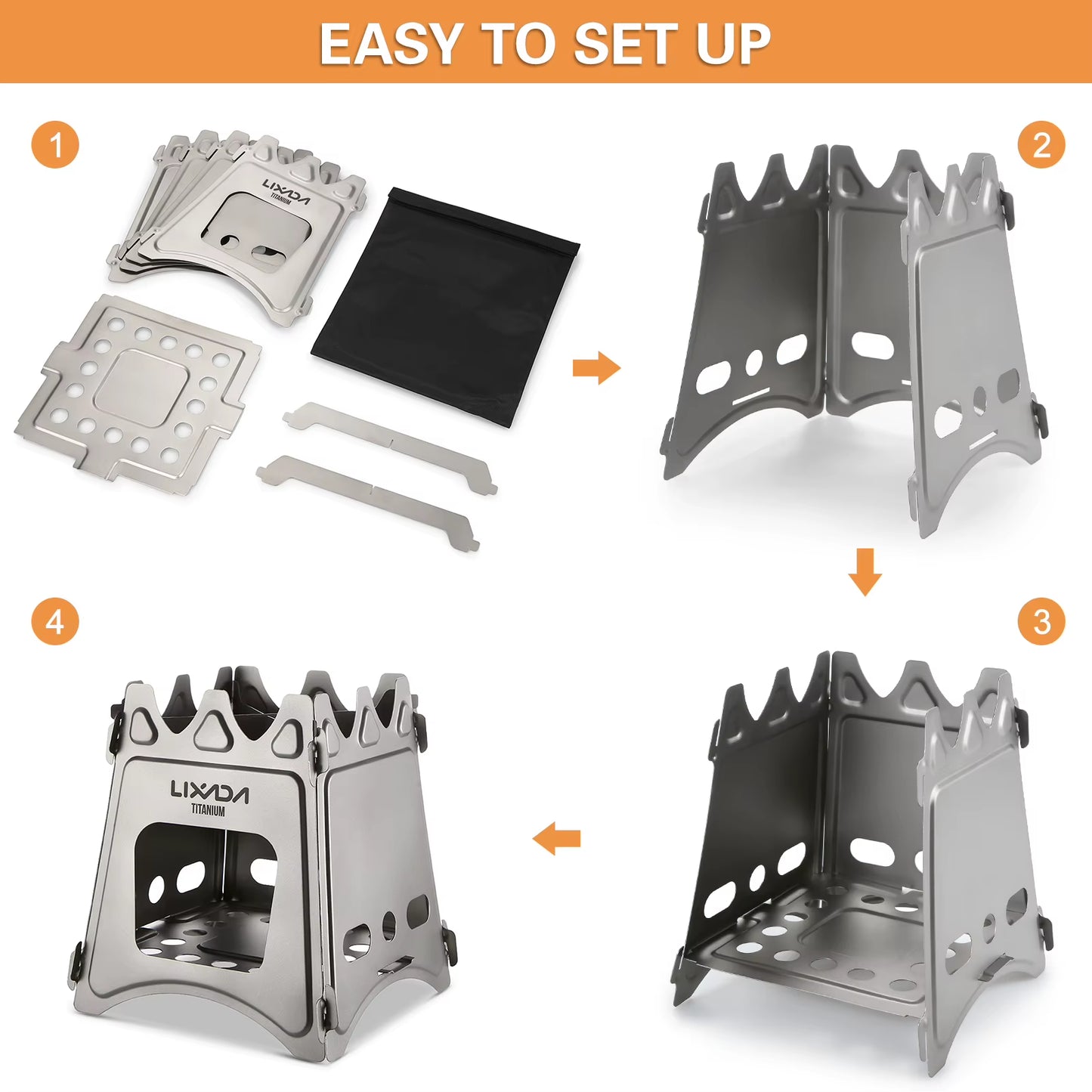 EASY TO SET UP

1

LIXADA
TITANIUM

2

3

4

LIXADA
TITANIUM